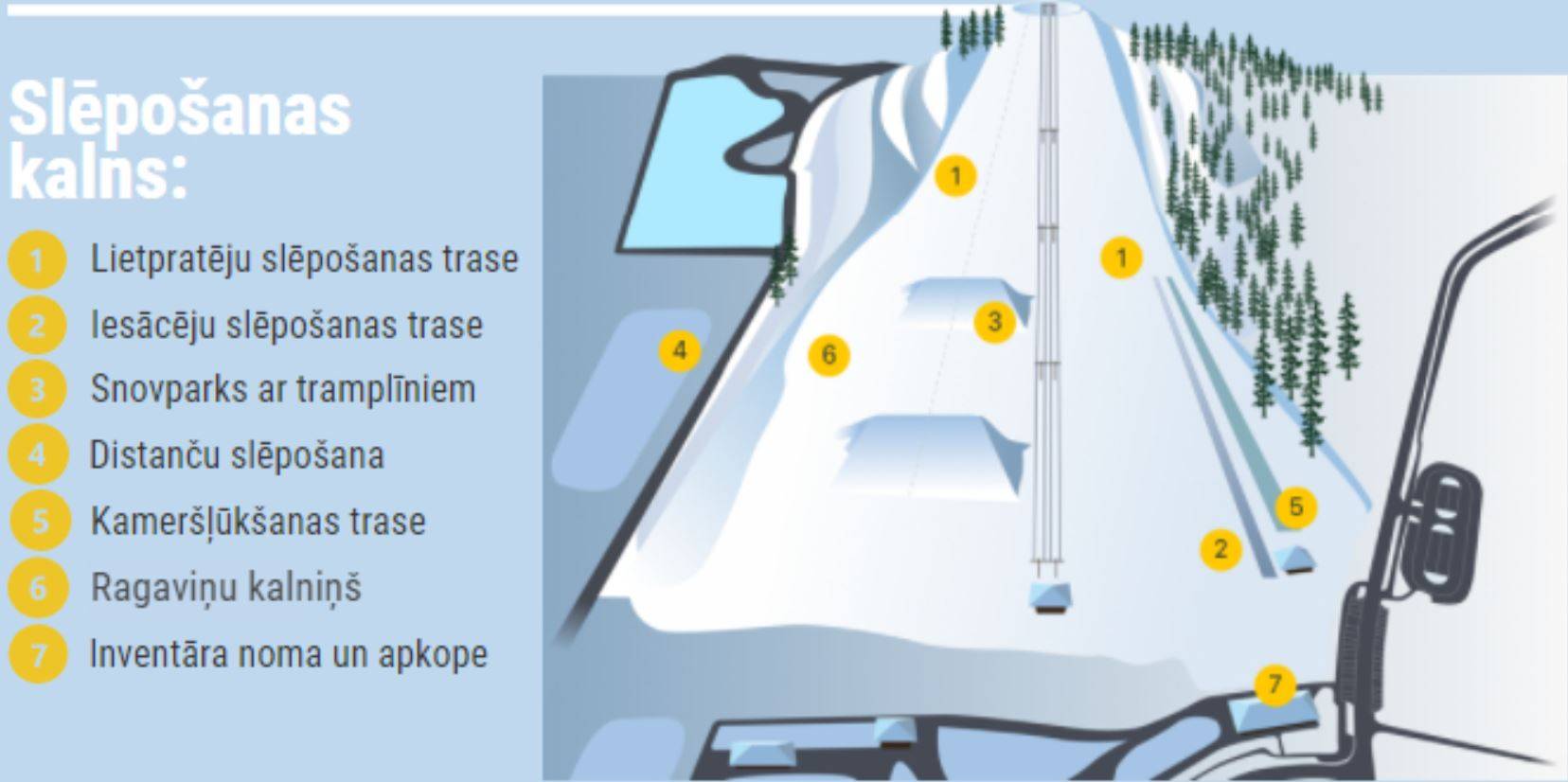 Slēpošanas kalns:

1 Lietpratēju slēpošanas trase

2 Iesācēju slēpošanas trase

3 Snovparks ar tramplīniem

4 Distanču slēpošana

5 Kameršļūkšanas trase

6 Ragaviņu kalniņš

7 Inventāra noma un apkope

1

1

3

4

6

5

2

7