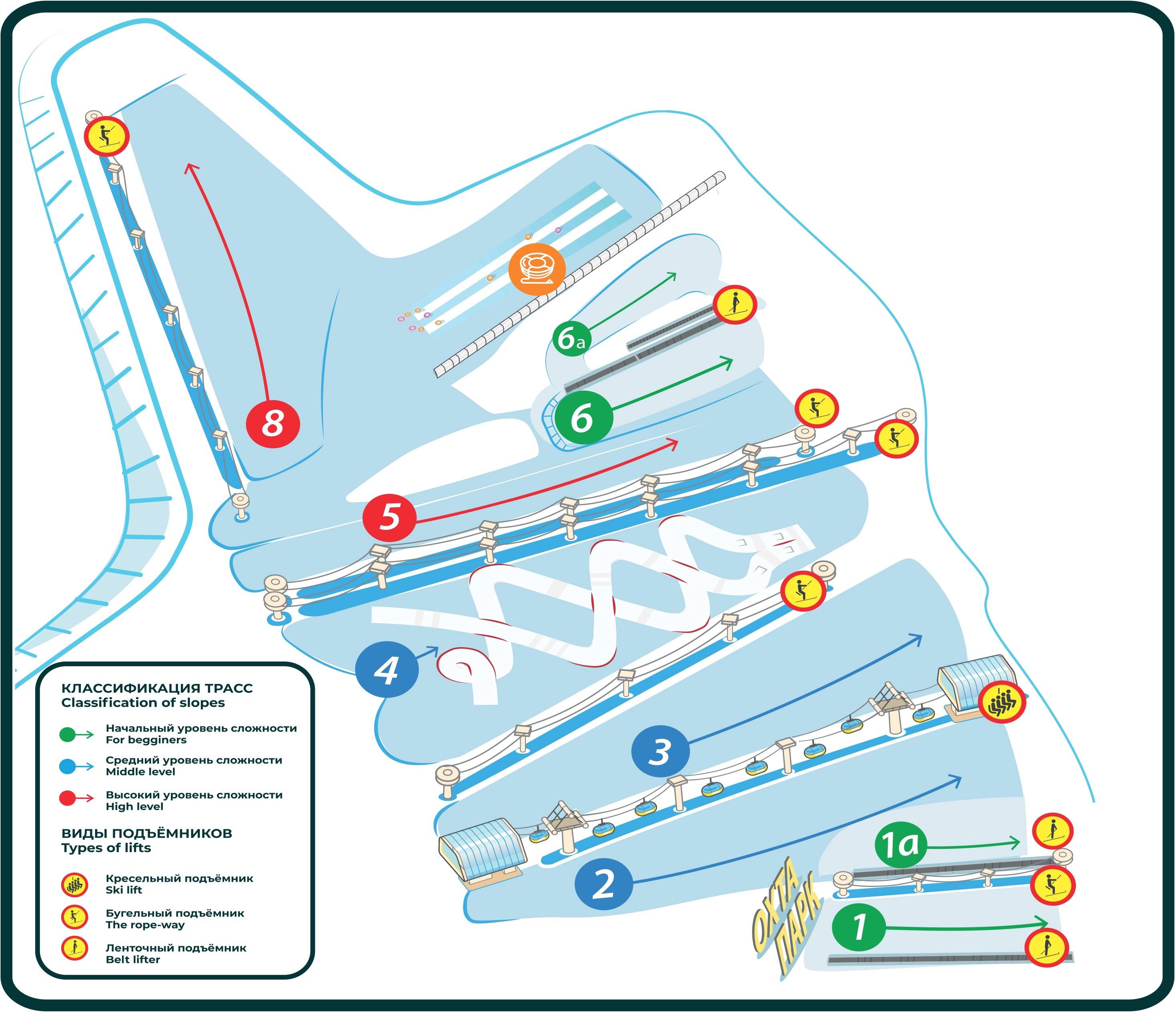 8

6a

6

5

4

3

2

1a

1

ОХТА ПАРК

КЛАССИФИКАЦИЯ ТРАСС
Classification of slopes

Начальный уровень сложности
For begginers

Средний уровень сложности
Middle level

Высокий уровень сложности
High level

ВИДЫ ПОДЪЁМНИКОВ
Types of lifts

Кресельный подъёмник
Ski lift

Бугельный подъёмник
The rope-way

Ленточный подъёмник
Belt lifter